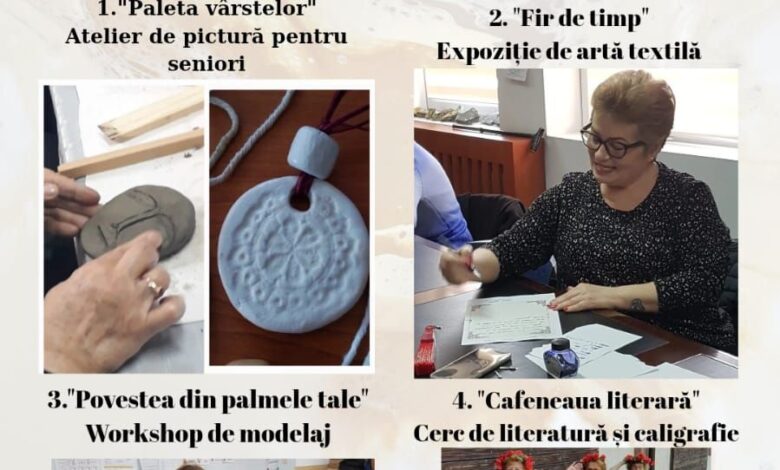 1."Paleta vârstelor"
Atelier de pictură pentru seniori

2. "Fir de timp"
Expoziție de artă textilă

3."Povestea din palmele tale"
Workshop de modelaj

4. "Cafeneaua literară"
Cerc de literatură și caligrafie